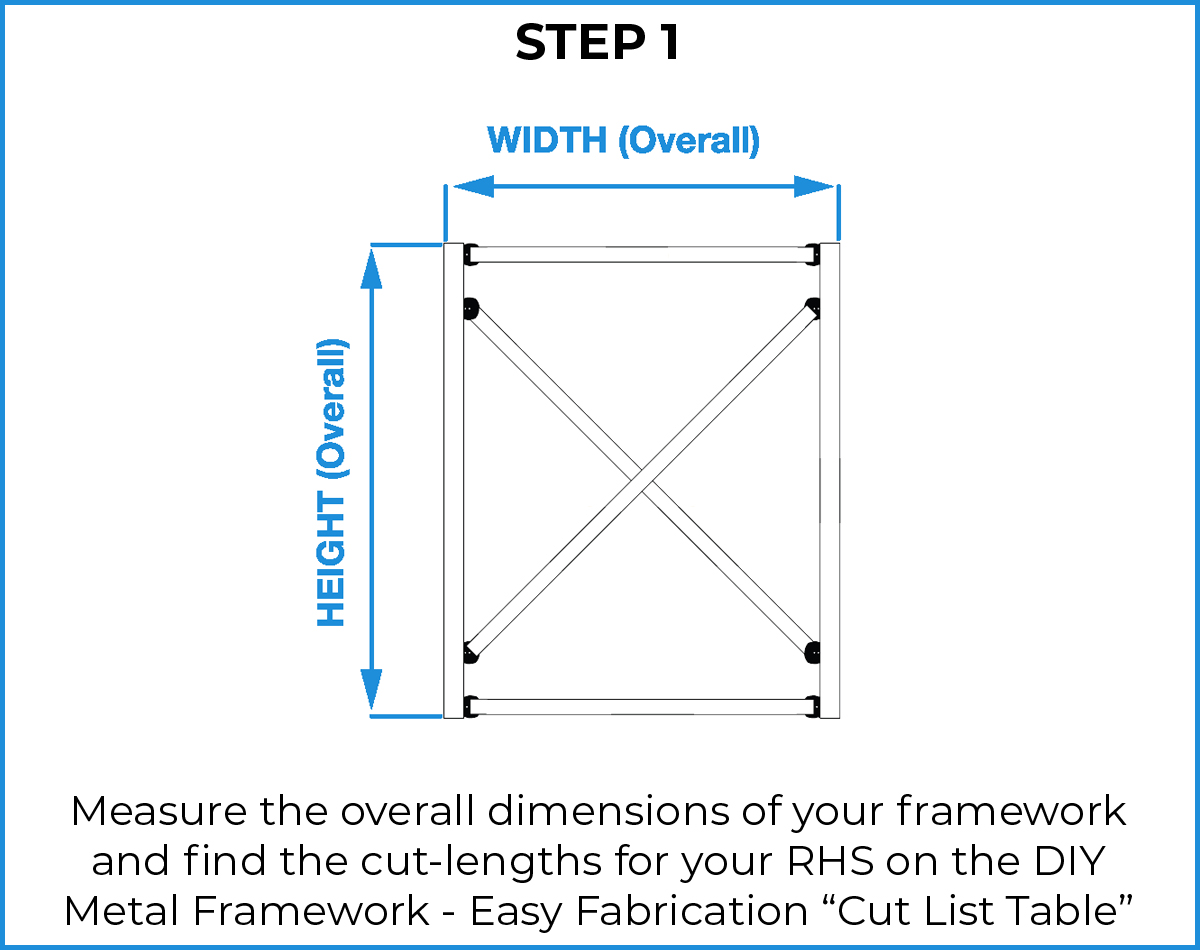 STEP 1

WIDTH (Overall)

HEIGHT (Overall)

Measure the overall dimensions of your framework and find the cut-lengths for your RHS on the DIY Metal Framework - Easy Fabrication “Cut List Table”