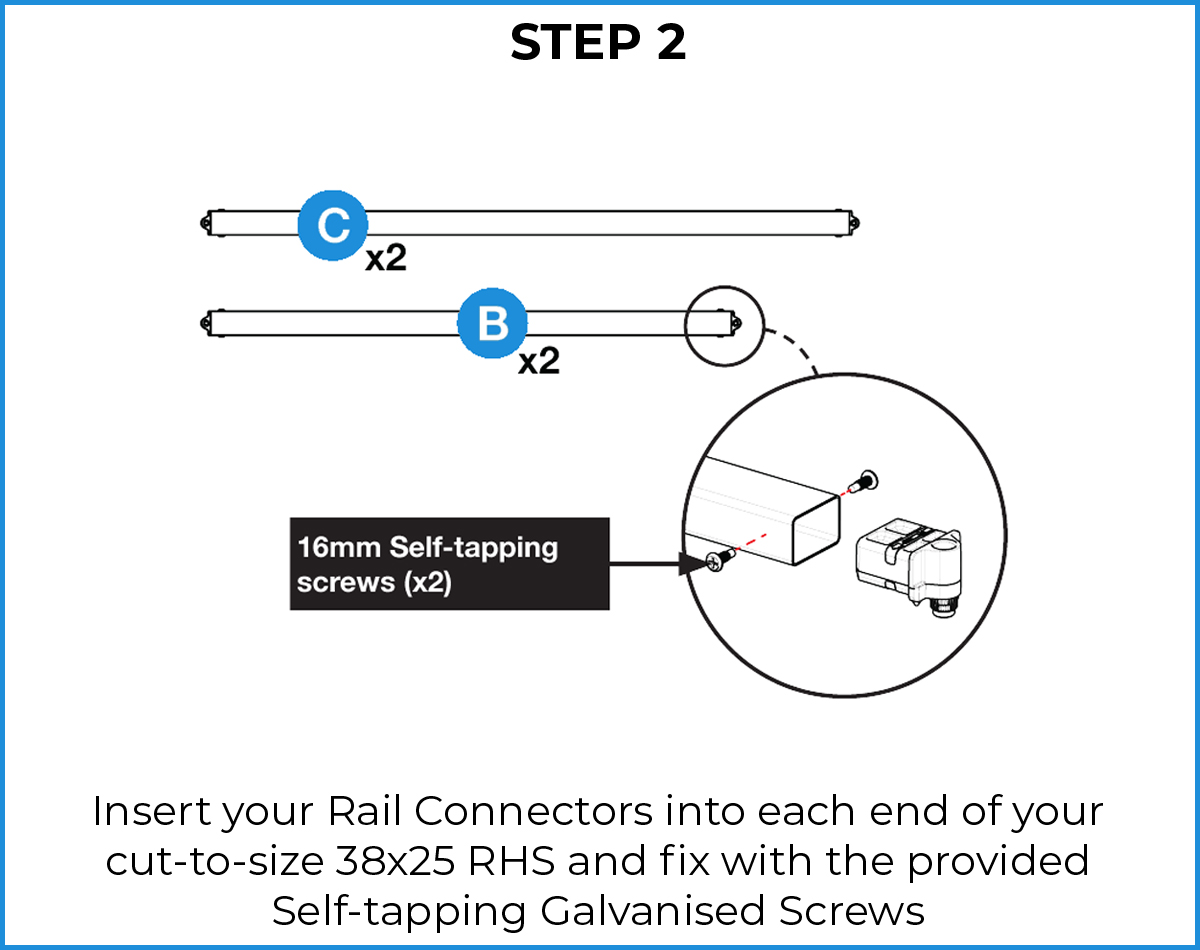 STEP 2

C
x2

B
x2

16mm Self-tapping screws (x2)

Insert your Rail Connectors into each end of your cut-to-size 38x25 RHS and fix with the provided Self-tapping Galvanised Screws