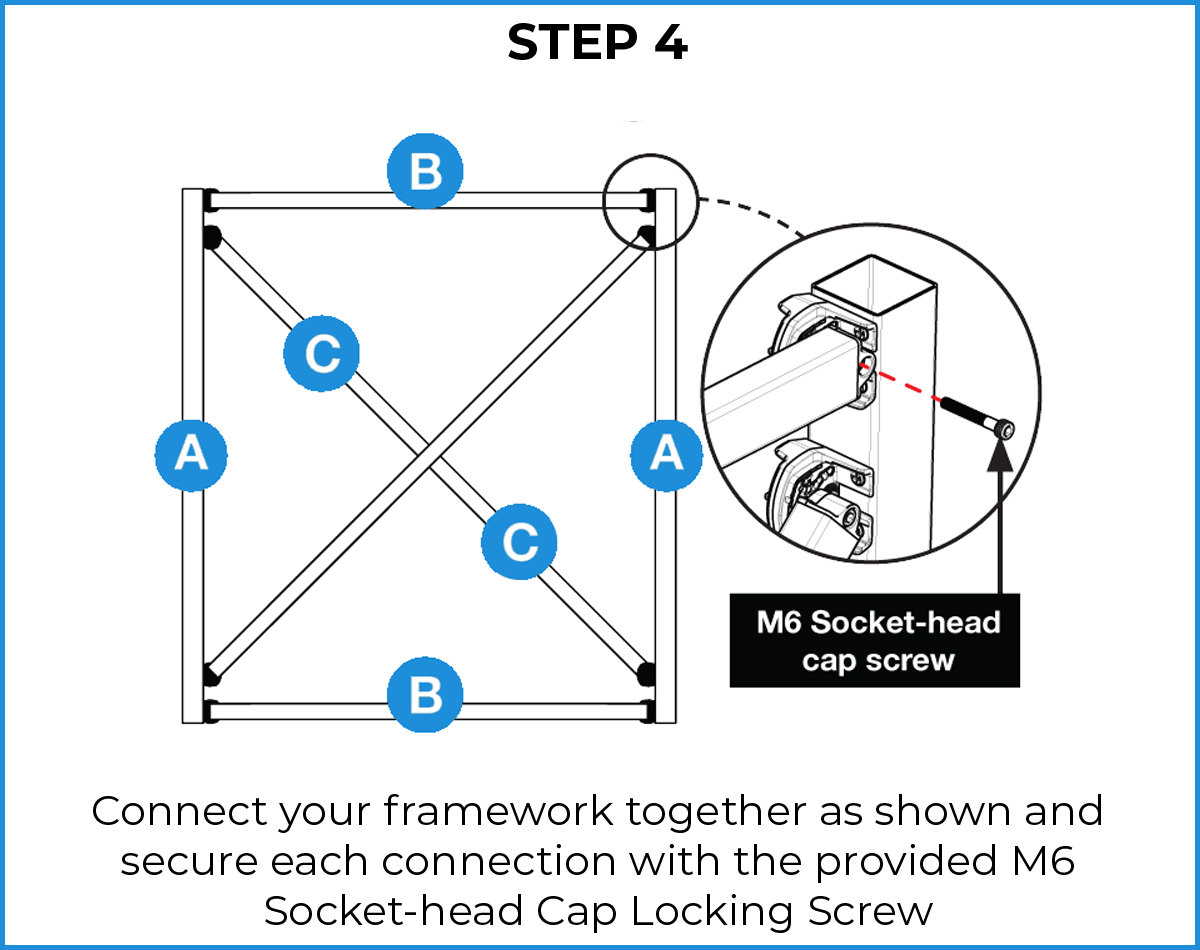 STEP 4

B

C

A

A

C

B

M6 Socket-head cap screw

Connect your framework together as shown and secure each connection with the provided M6 Socket-head Cap Locking Screw